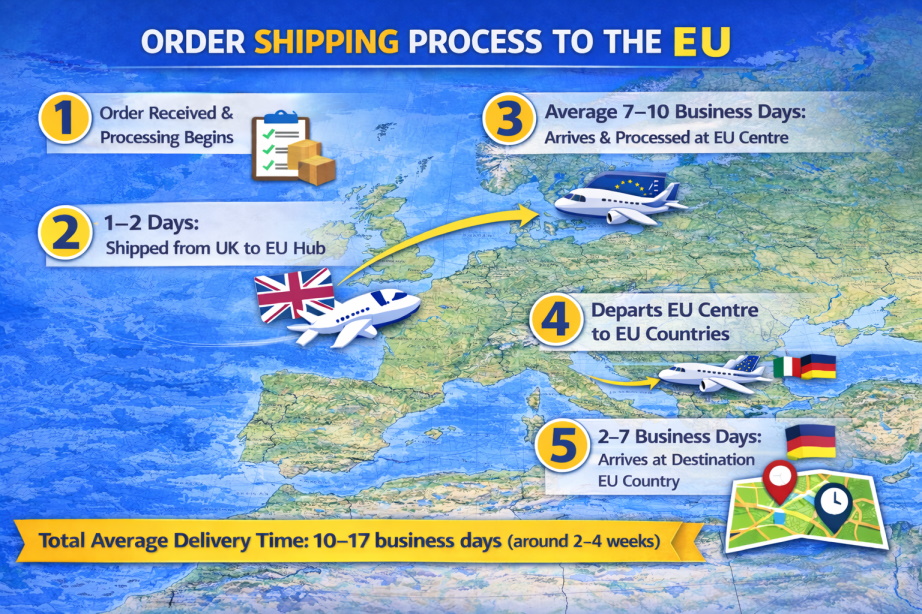 ORDER SHIPPING PROCESS TO THE EU

1 Order Received & Processing Begins

2 1–2 Days: Shipped from UK to EU Hub

3 Average 7–10 Business Days: Arrives & Processed at EU Centre

4 Departs EU Centre to EU Countries

5 2–7 Business Days: Arrives at Destination EU Country

Total Average Delivery Time: 10–17 business days (around 2–4 weeks)